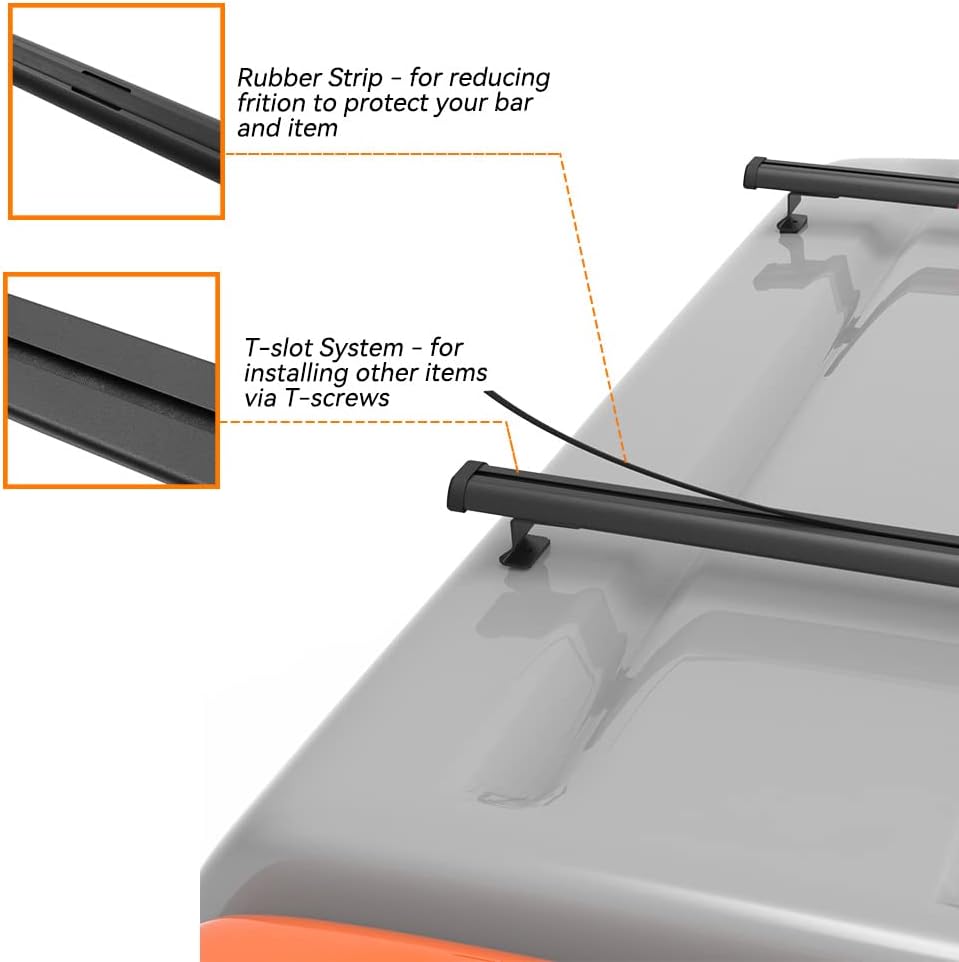 Rubber Strip - for reducing frition to protect your bar and item

T-slot System - for installing other items via T-screws