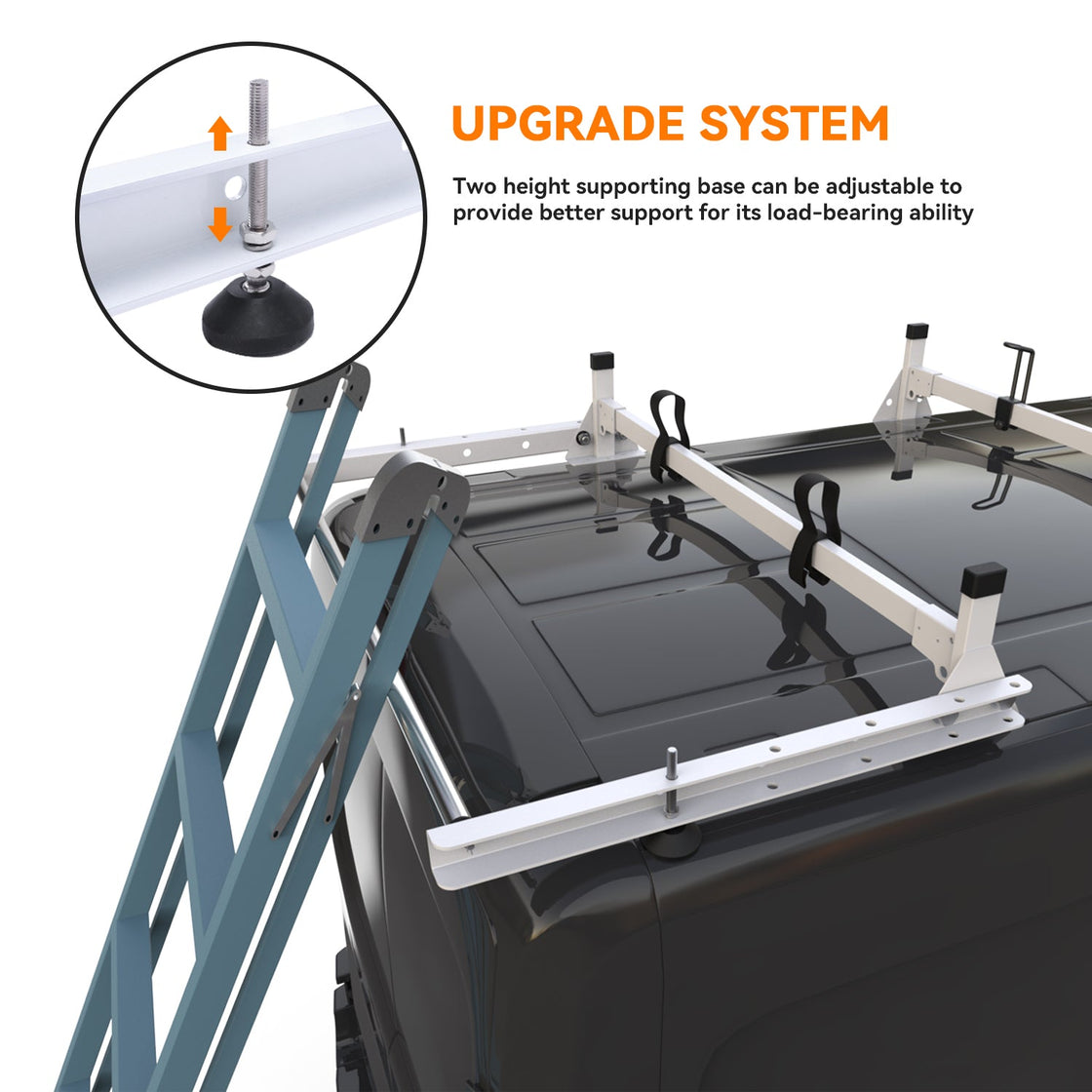 UPGRADE SYSTEM

Two height supporting base can be adjustable to provide better support for its load-bearing ability