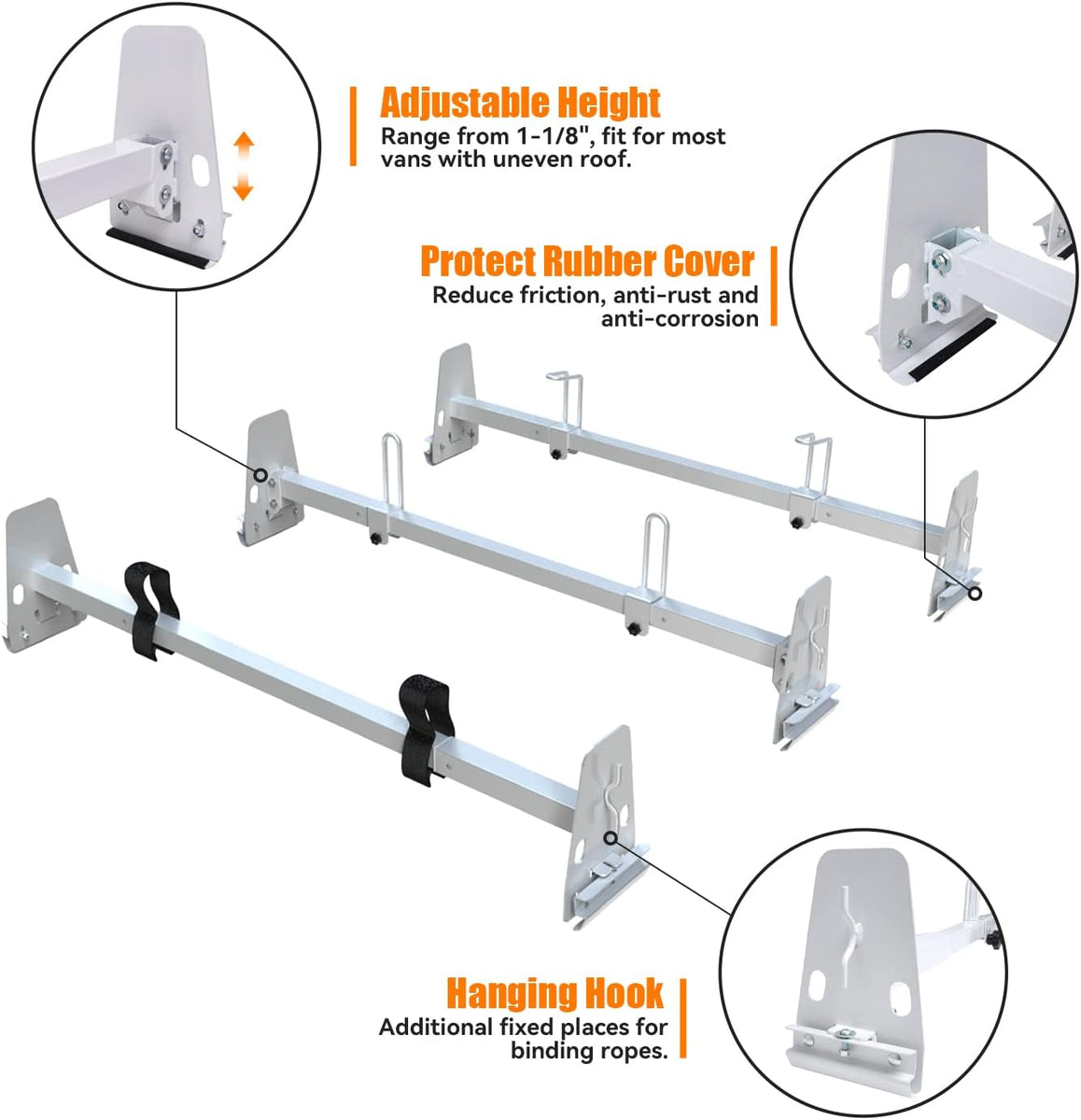 Adjustable Height
Range from 1-1/8", fit for most vans with uneven roof.

Protect Rubber Cover
Reduce friction, anti-rust and anti-corrosion

Hanging Hook
Additional fixed places for binding ropes.