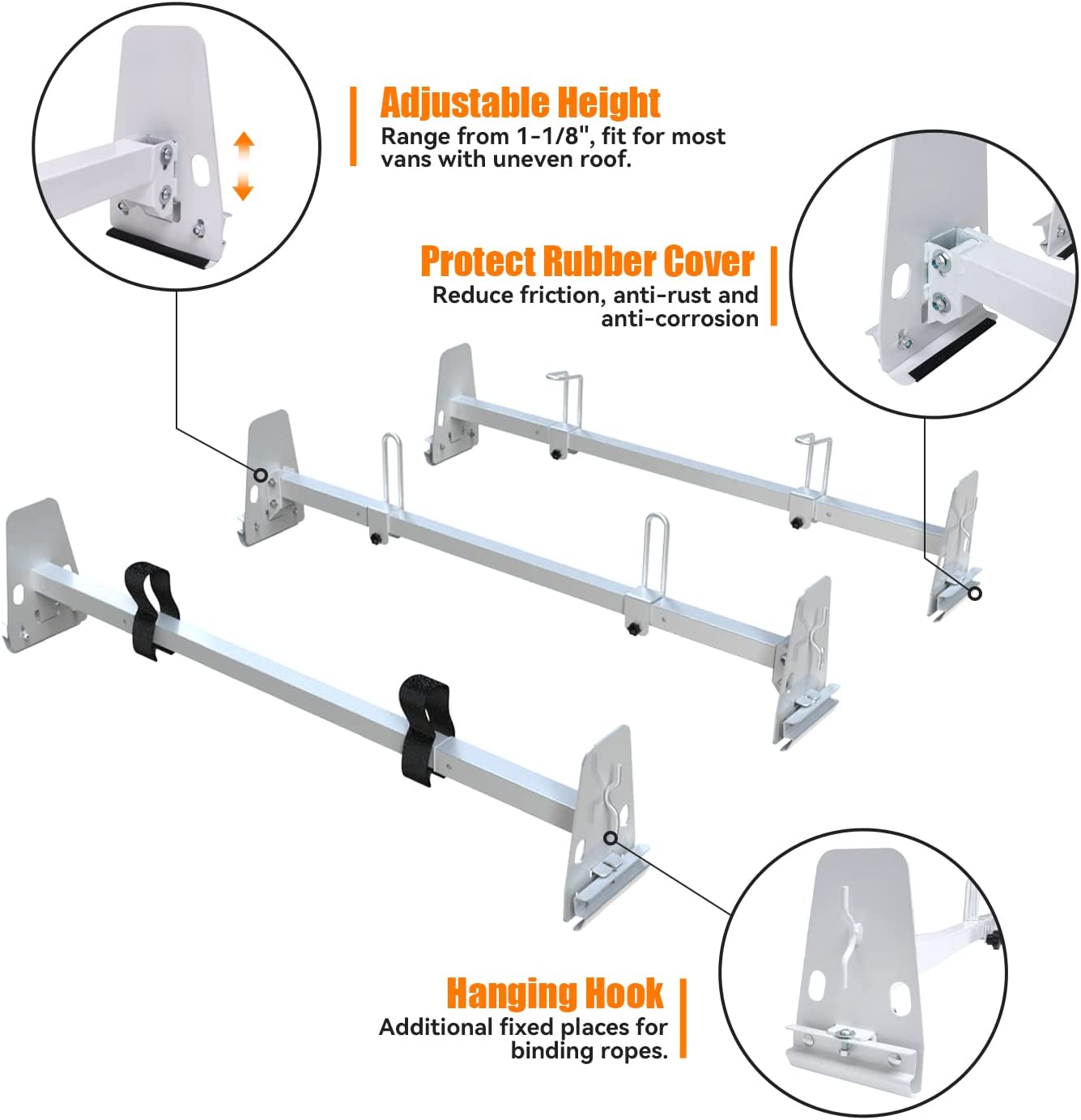 Adjustable Height
Range from 1-1/8", fit for most vans with uneven roof.

Protect Rubber Cover
Reduce friction, anti-rust and anti-corrosion

Hanging Hook
Additional fixed places for binding ropes.