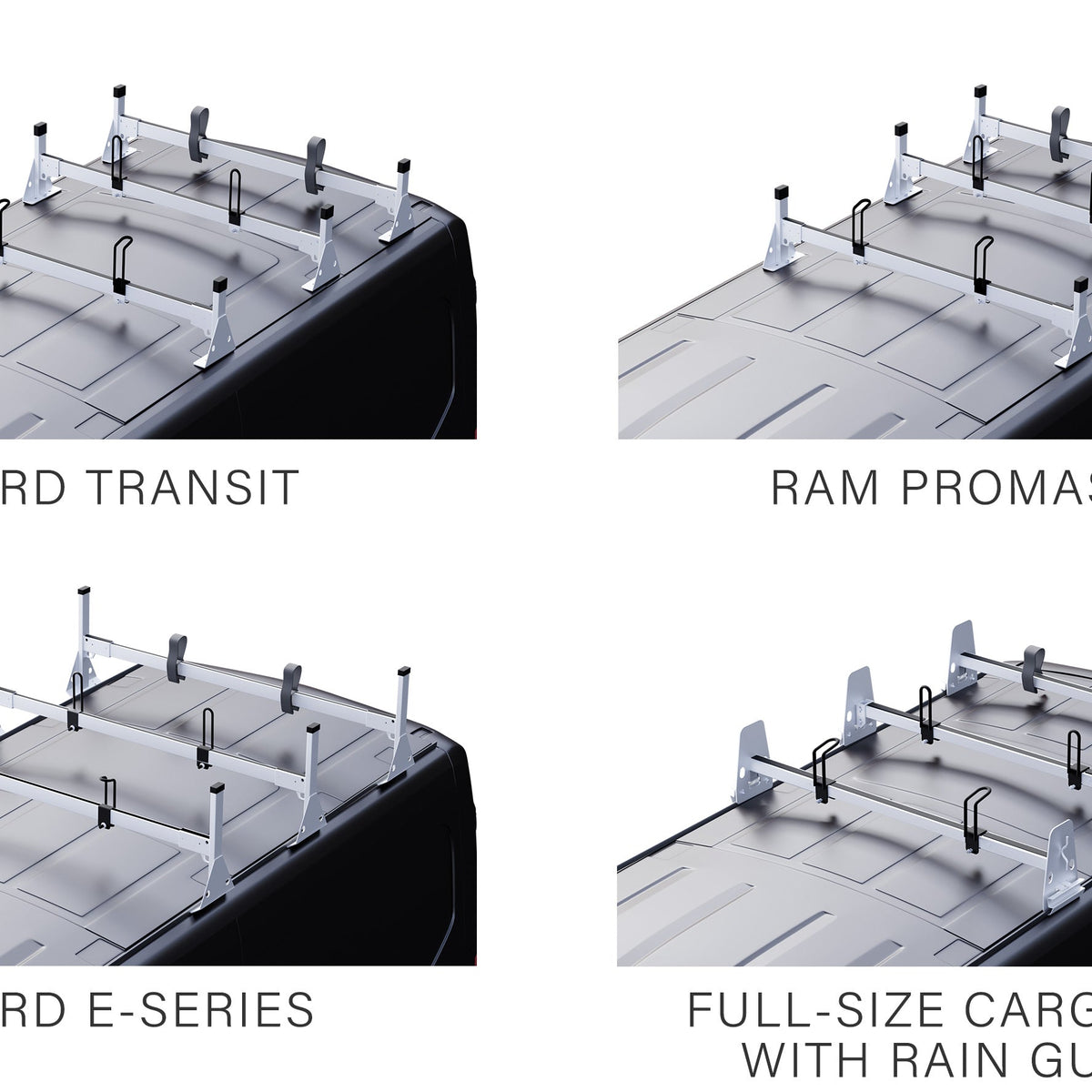 RD TRANSIT

RAM PROMAS

RD E-SERIES

FULL-SIZE CARG
WITH RAIN GU